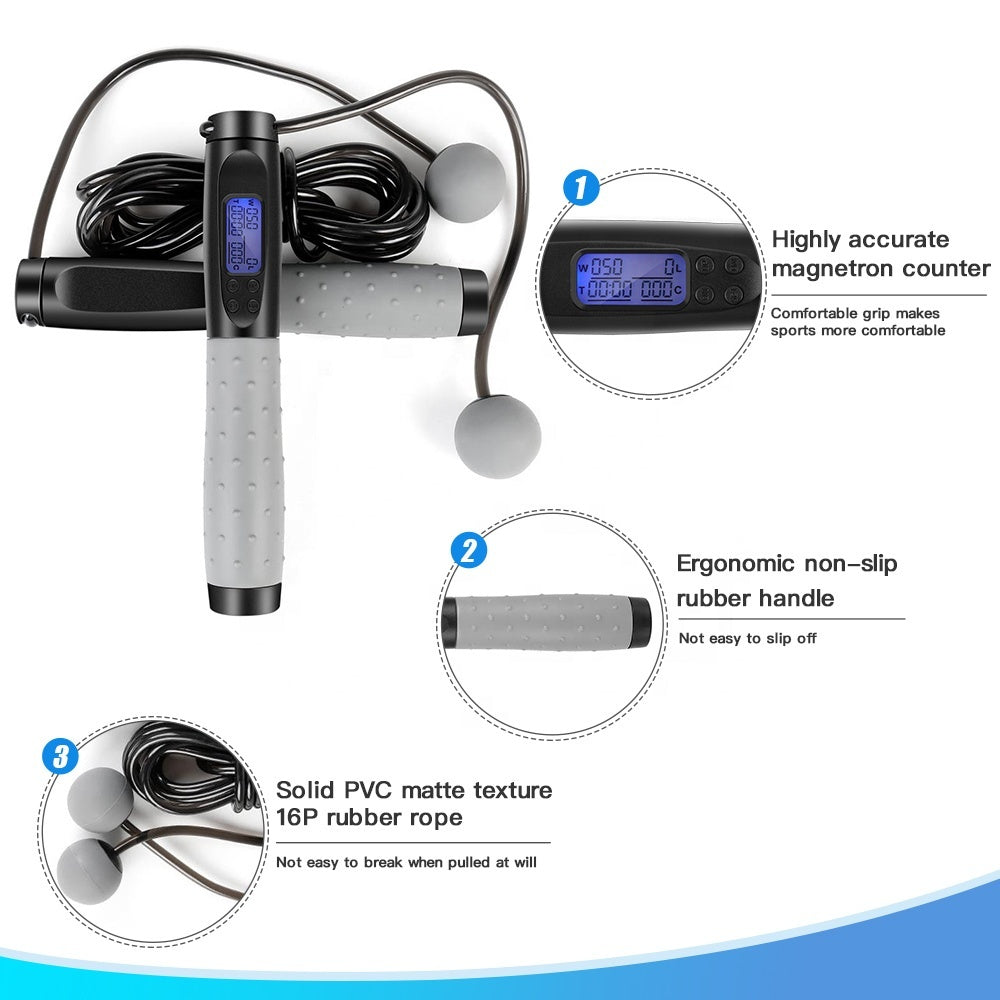 W 050 0 L
T 00:00 000 C

1

W 050 0 L
T 00:00 000 C

Highly accurate magnetron counter

Comfortable grip makes sports more comfortable

2

Ergonomic non-slip rubber handle

Not easy to slip off

3

Solid PVC matte texture 16P rubber rope

Not easy to break when pulled at will